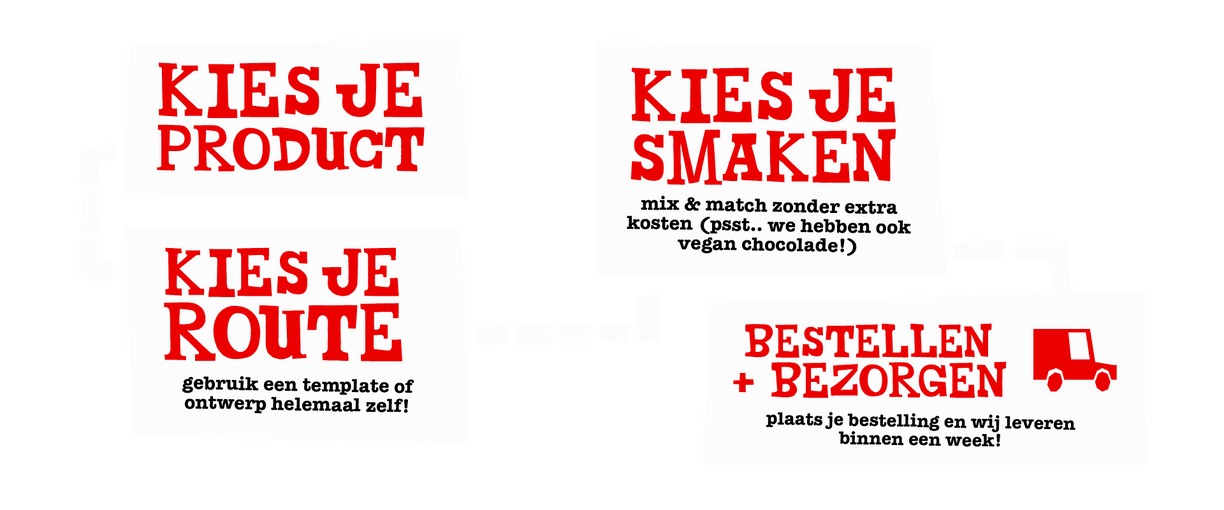 KIES JE PRODUCT

KIES JE ROUTE

gebruik een template of ontwerp helemaal zelf!

KIES JE SMAKEN

mix & match zonder extra kosten (psst.. we hebben ook vegan chocolade!)

BESTELLEN + BEZORGEN

plaats je bestelling en wij leveren binnen een week!